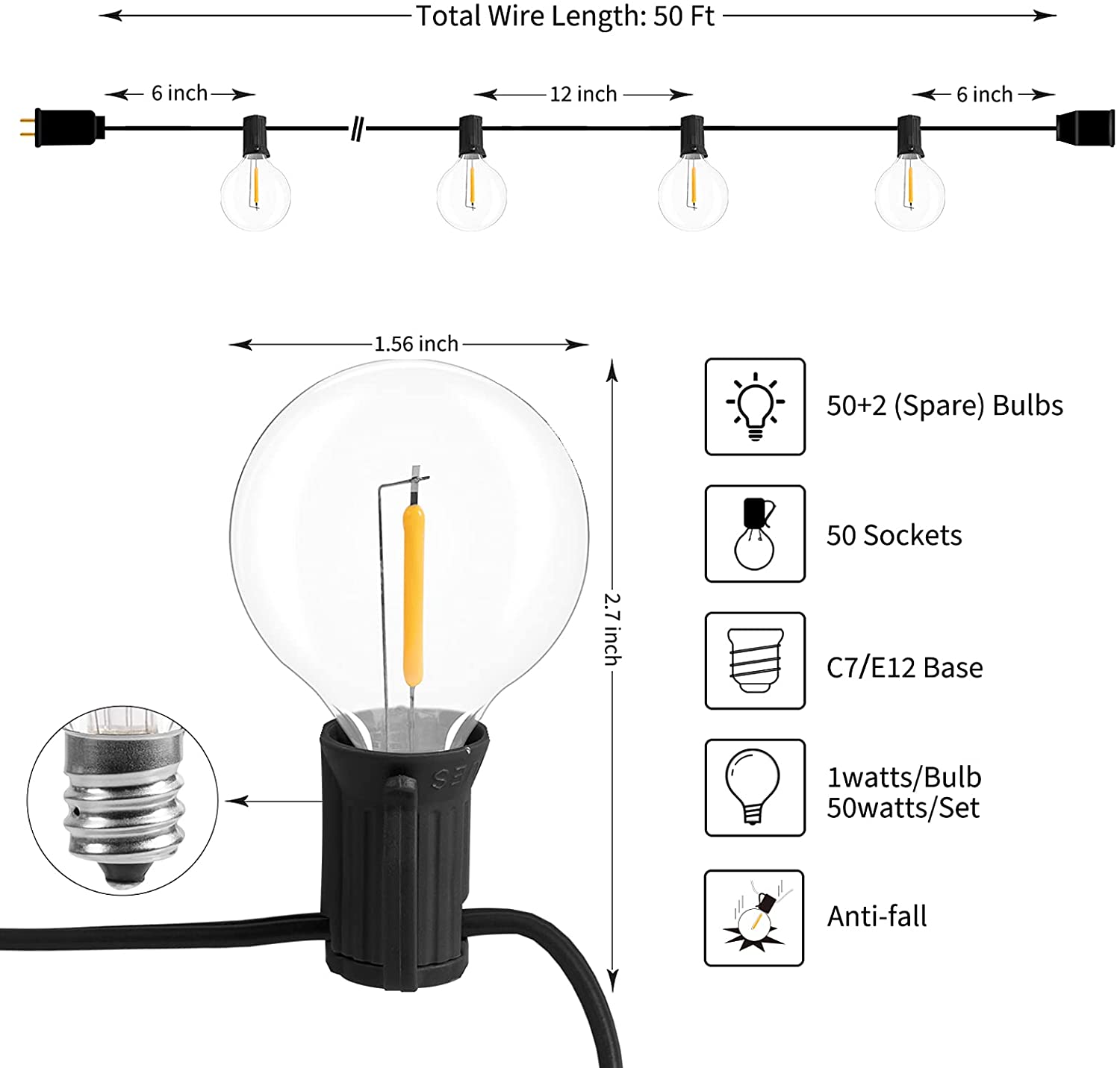 Total Wire Length: 50 Ft

6 inch

12 inch

6 inch

1.56 inch

2.7 inch

50+2 (Spare) Bulbs

50 Sockets

C7/E12 Base

1watts/Bulb
50watts/Set

Anti-fall